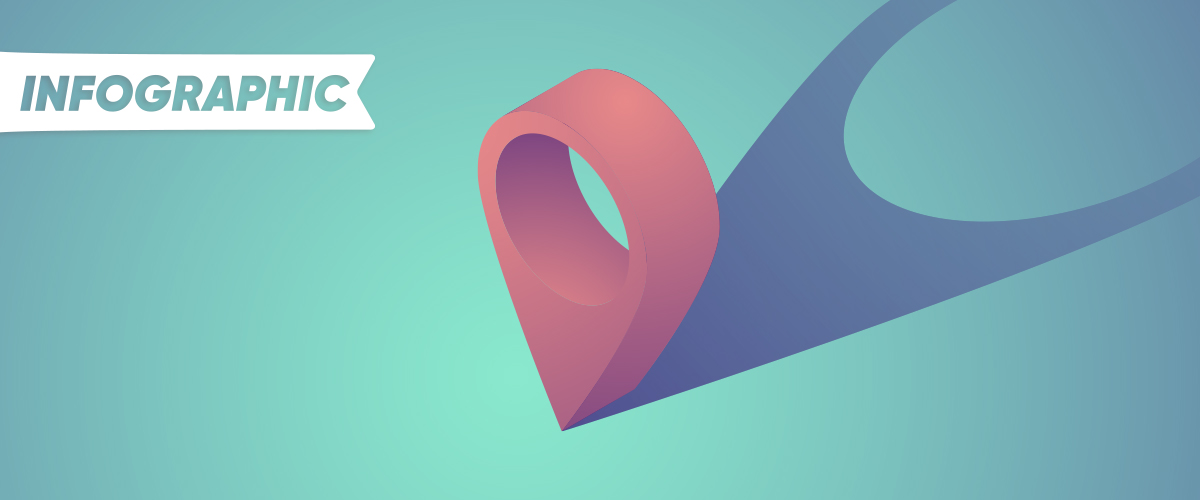 INFOGRAPHIC