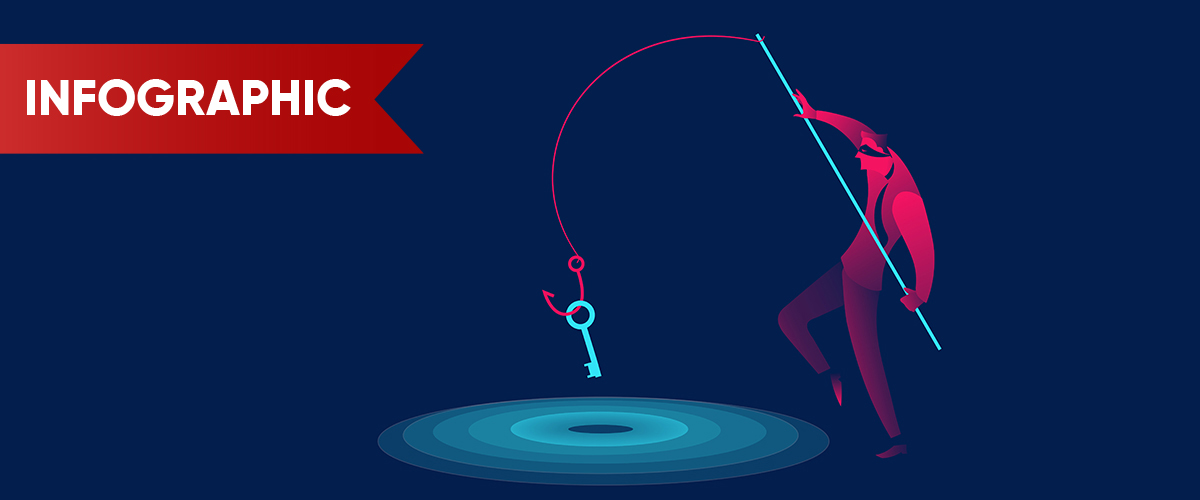 INFOGRAPHIC